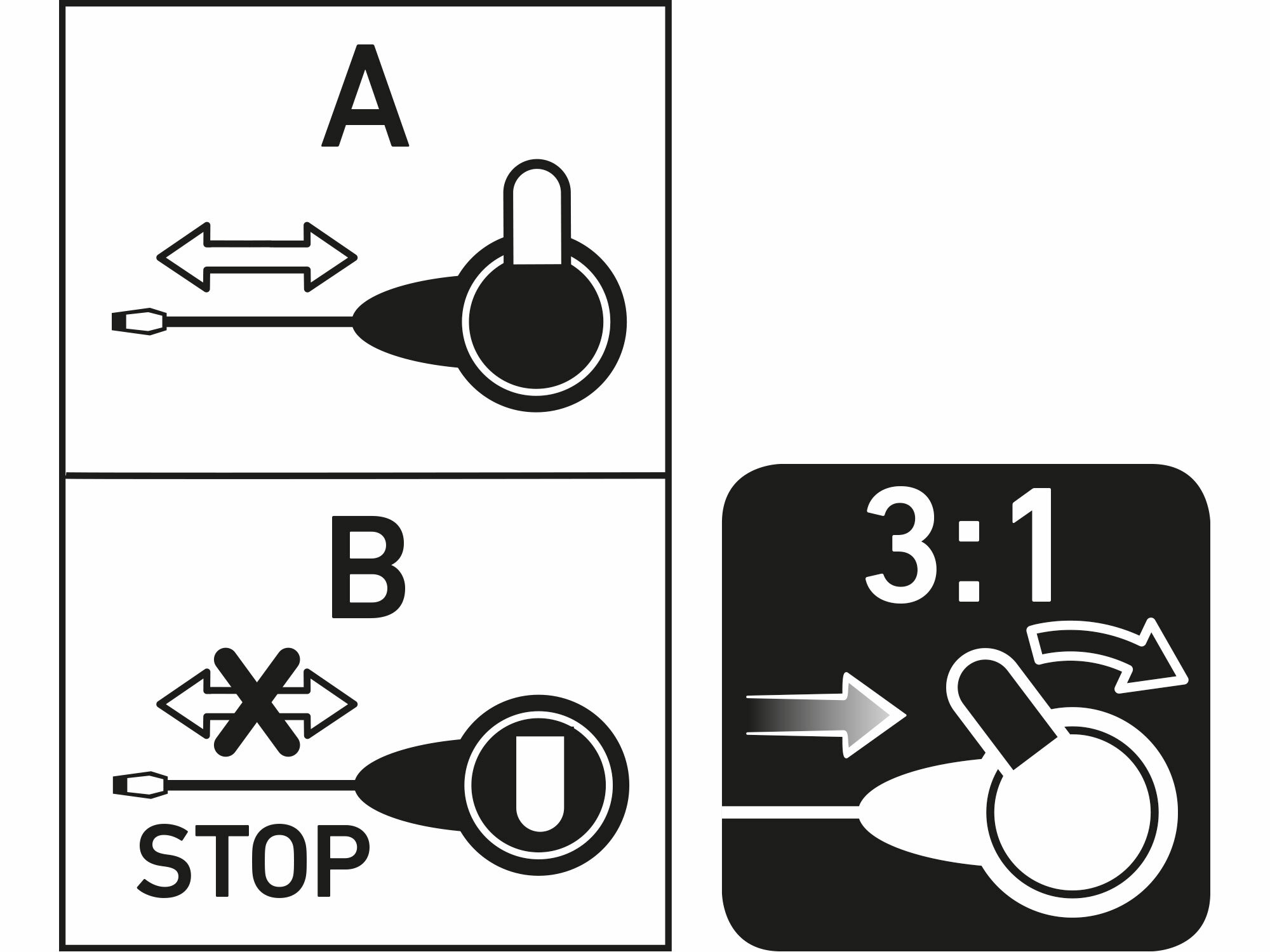 A

B

STOP

3:1