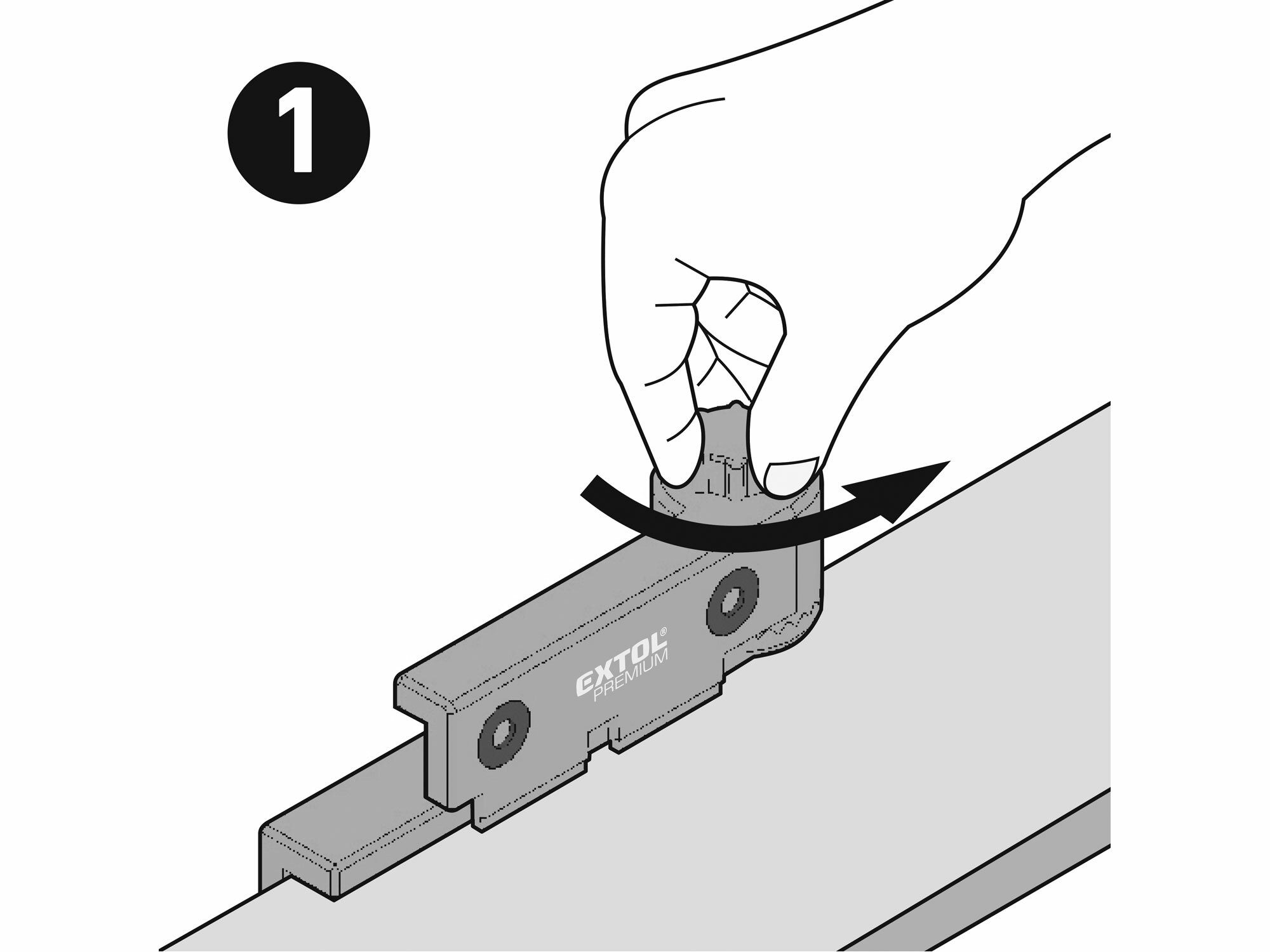 1

EXTOL®
PREMIUM